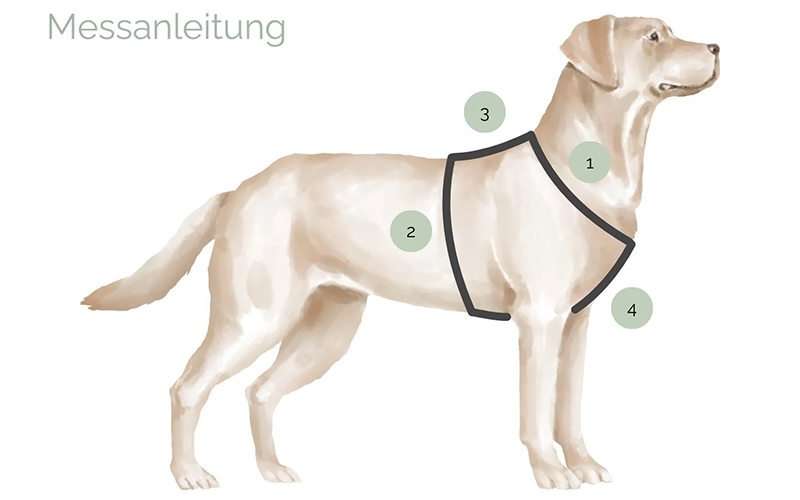 Messanleitung

3

1

2

4