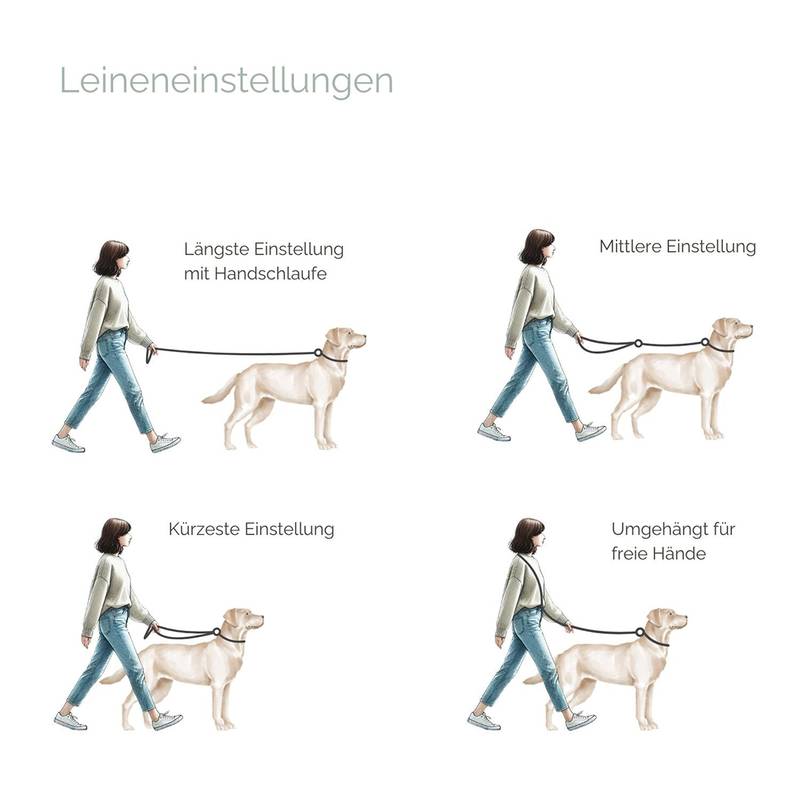 Leineneinstellungen

Längste Einstellung mit Handschlaufe

Mittlere Einstellung

Kürzeste Einstellung

Umgehängt für freie Hände