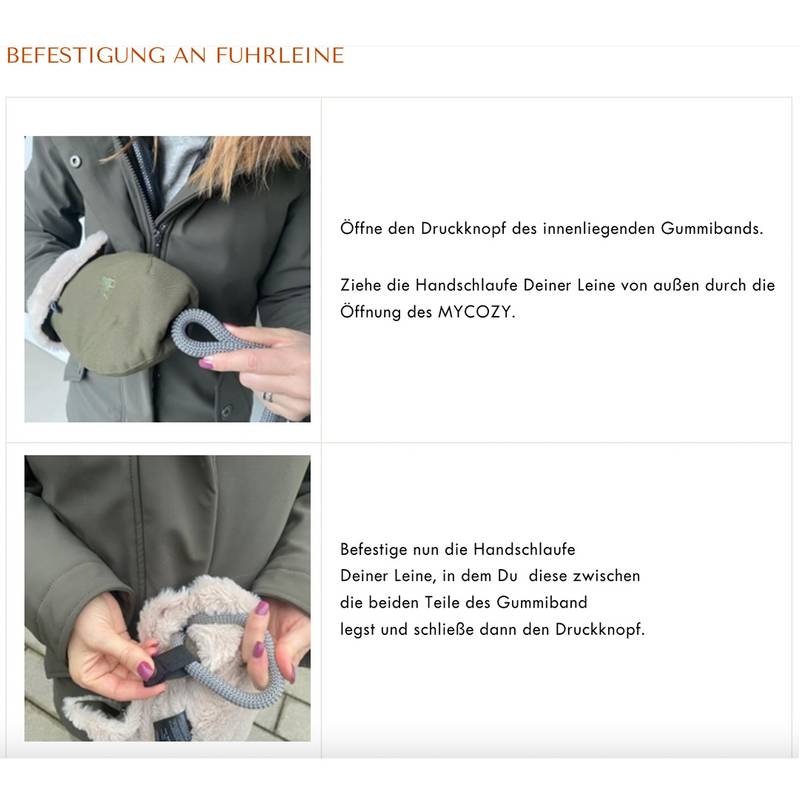 BEFESTIGUNG AN FUHRLEINE

Öffne den Druckknopf des innenliegenden Gummibands.

Ziehe die Handschlaufe Deiner Leine von außen durch die Öffnung des MYCOZY.

Befestige nun die Handschlaufe Deiner Leine, in dem Du diese zwischen die beiden Teile des Gummiband legst und schließe dann den Druckknopf.